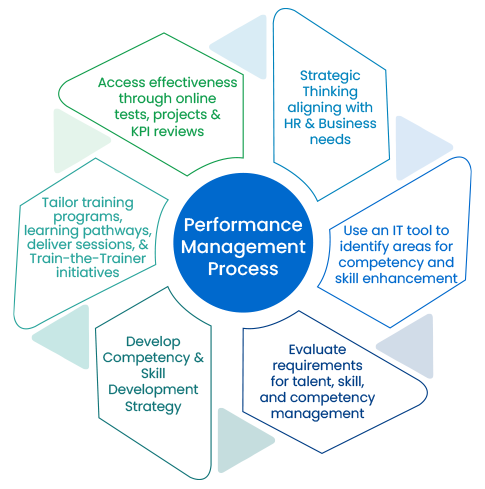 Performance Management Process

Strategic Thinking aligning with HR & Business needs

Use an IT tool to identify areas for competency and skill enhancement

Evaluate requirements for talent, skill, and competency management

Develop Competency & Skill Development Strategy

Tailor training programs, learning pathways, deliver sessions, & Train-the-Trainer initiatives

Access effectiveness through online tests, projects & KPI reviews